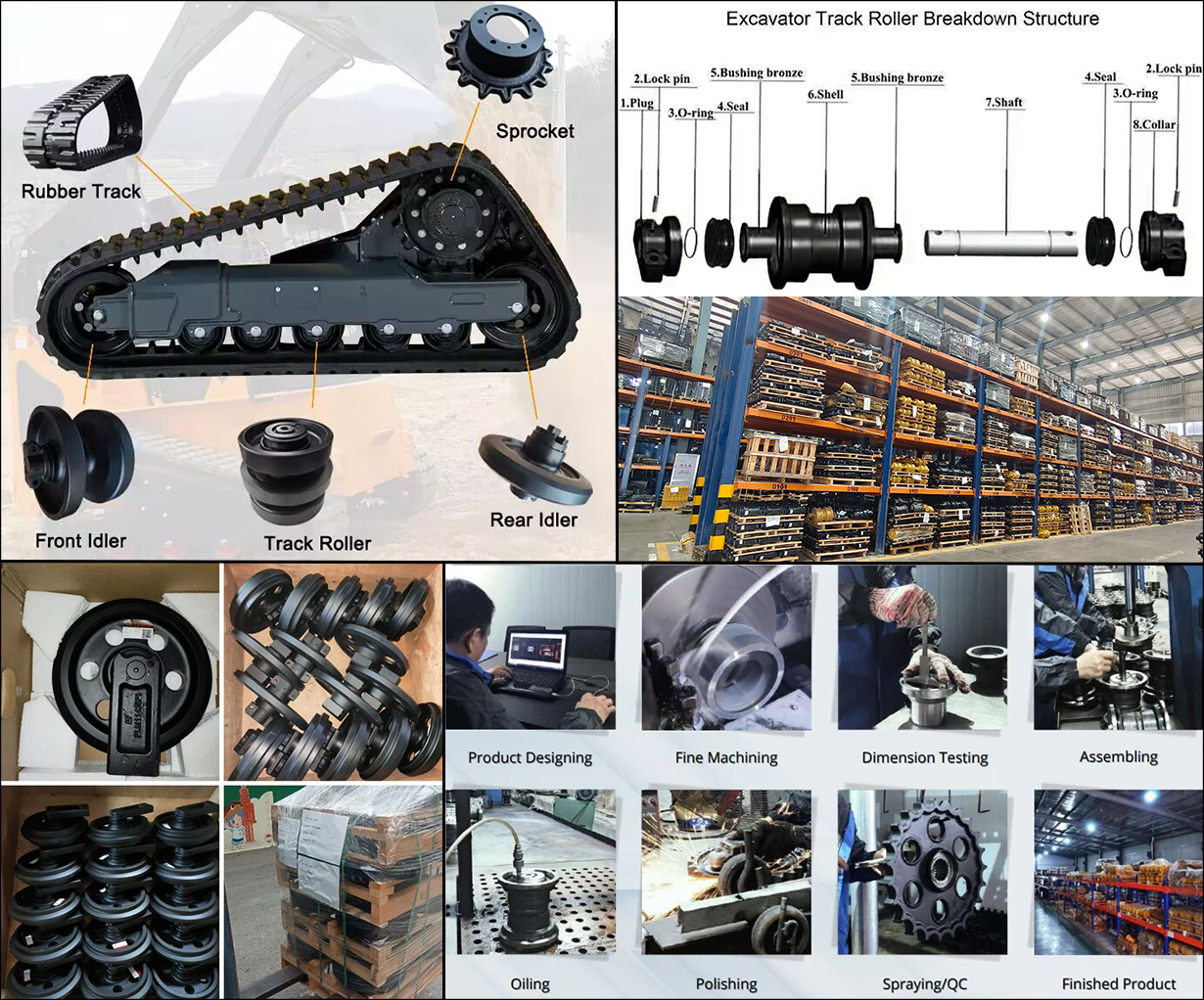 Rubber Track

Sprocket

Front Idler

Track Roller

Rear Idler

Excavator Track Roller Breakdown Structure

1.Plug
2.Lock pin
3.O-ring
4.Seal
5.Bushing bronze
6.Shell
5.Bushing bronze
7.Shaft
4.Seal
3.O-ring
2.Lock pin
8.Collar

Product Designing

Fine Machining

Dimension Testing

Assembling

Oiling

Polishing

Spraying/QC

Finished Product