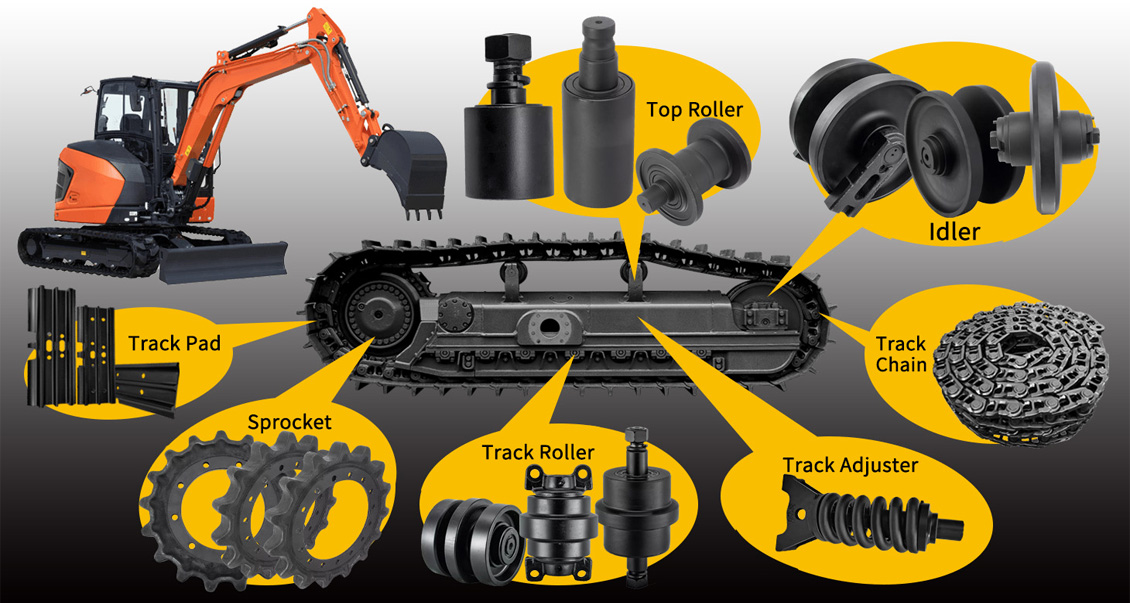 Top Roller

Idler

Track Pad

Track Chain

Sprocket

Track Roller

Track Adjuster